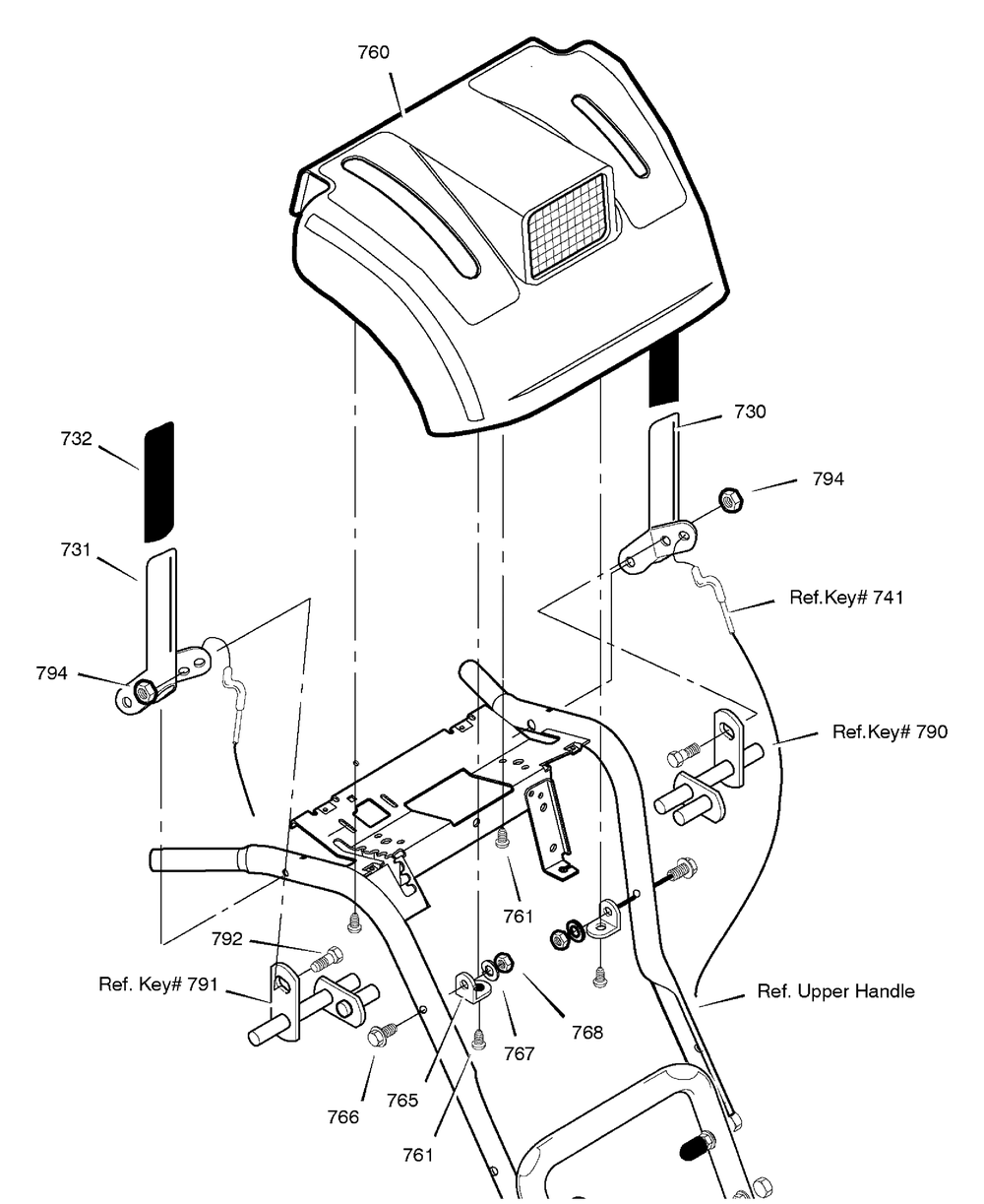 760

732

730

794

731

Ref.Key# 741

794

Ref.Key# 790

761

792

Ref. Key# 791

Ref. Upper Handle

768

767

766

765

761